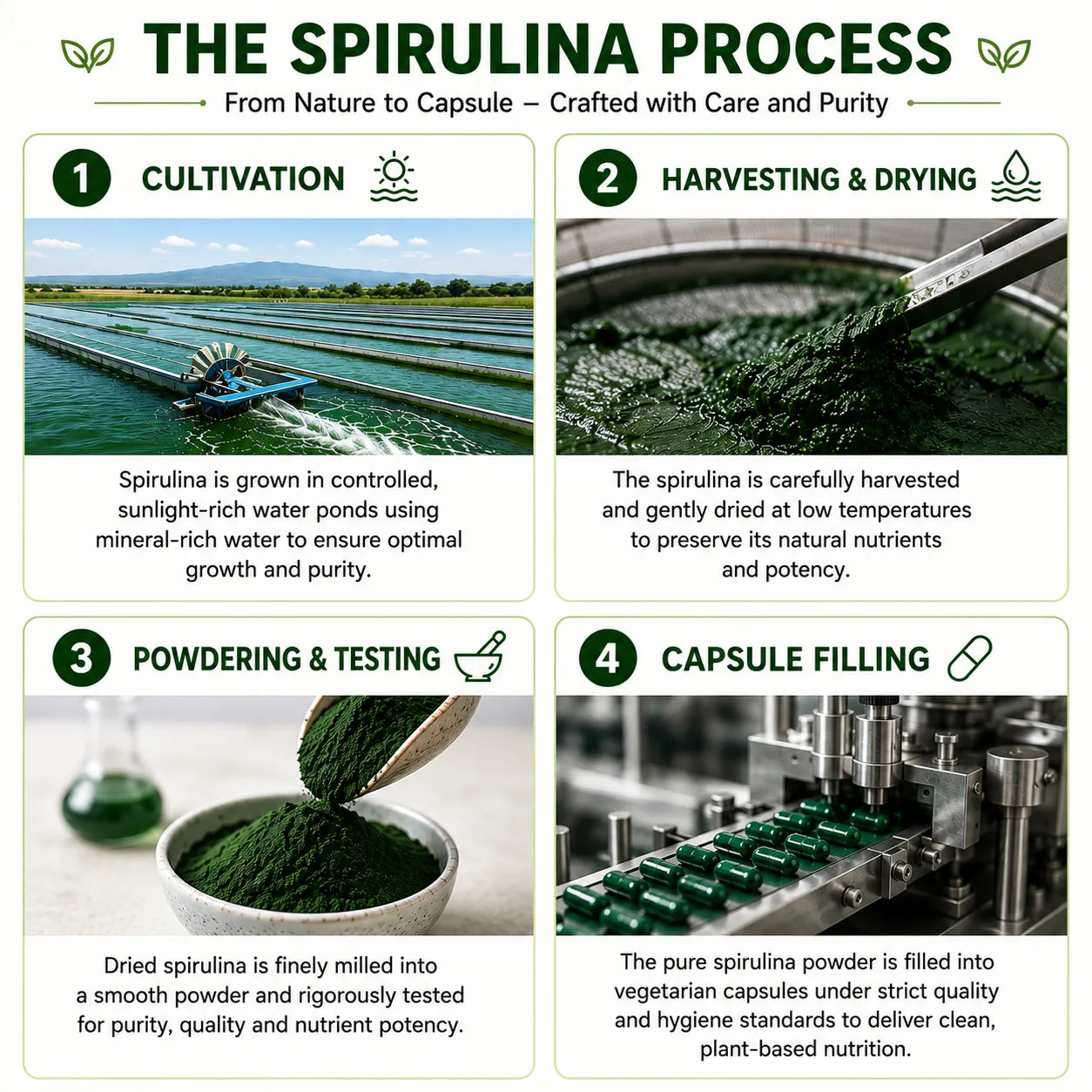 THE SPIRULINA PROCESS

From Nature to Capsule – Crafted with Care and Purity

1 CULTIVATION

Spirulina is grown in controlled, sunlight-rich water ponds using mineral-rich water to ensure optimal growth and purity.

2 HARVESTING & DRYING

The spirulina is carefully harvested and gently dried at low temperatures to preserve its natural nutrients and potency.

3 POWDERING & TESTING

Dried spirulina is finely milled into a smooth powder and rigorously tested for purity, quality and nutrient potency.

4 CAPSULE FILLING

The pure spirulina powder is filled into vegetarian capsules under strict quality and hygiene standards to deliver clean, plant-based nutrition.